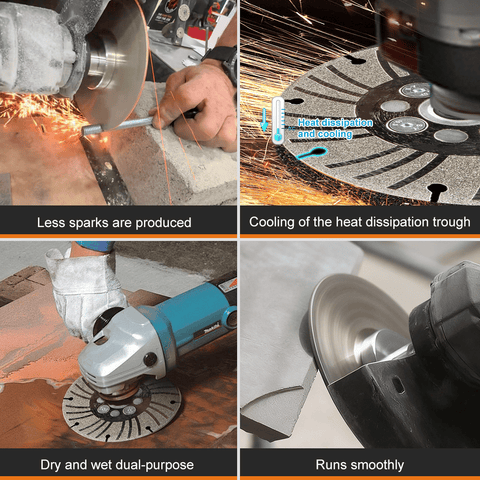 Less sparks are produced

Heat dissipation and cooling

Cooling of the heat dissipation trough

makita

Dry and wet dual-purpose

Runs smoothly